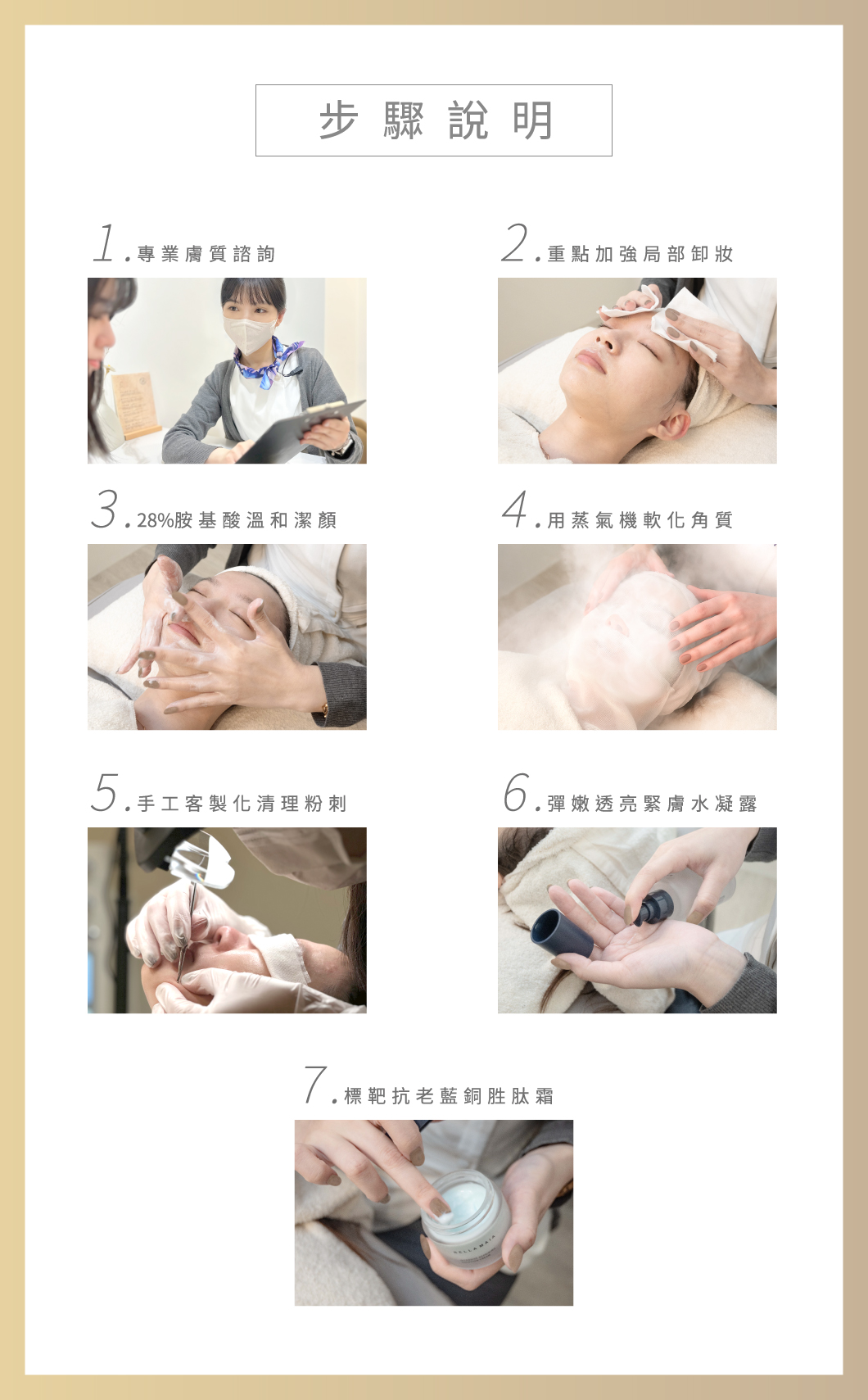 步驟說明

1. 專業膚質諮詢

2. 重點加強局部卸妝

3. 28%胺基酸溫和潔顏

4. 用蒸氣機軟化角質

5. 手工客製化清理粉刺

6. 彈嫩透亮緊膚水凝露

7. 標靶抗老藍銅胜肽霜

BELLA MAIA